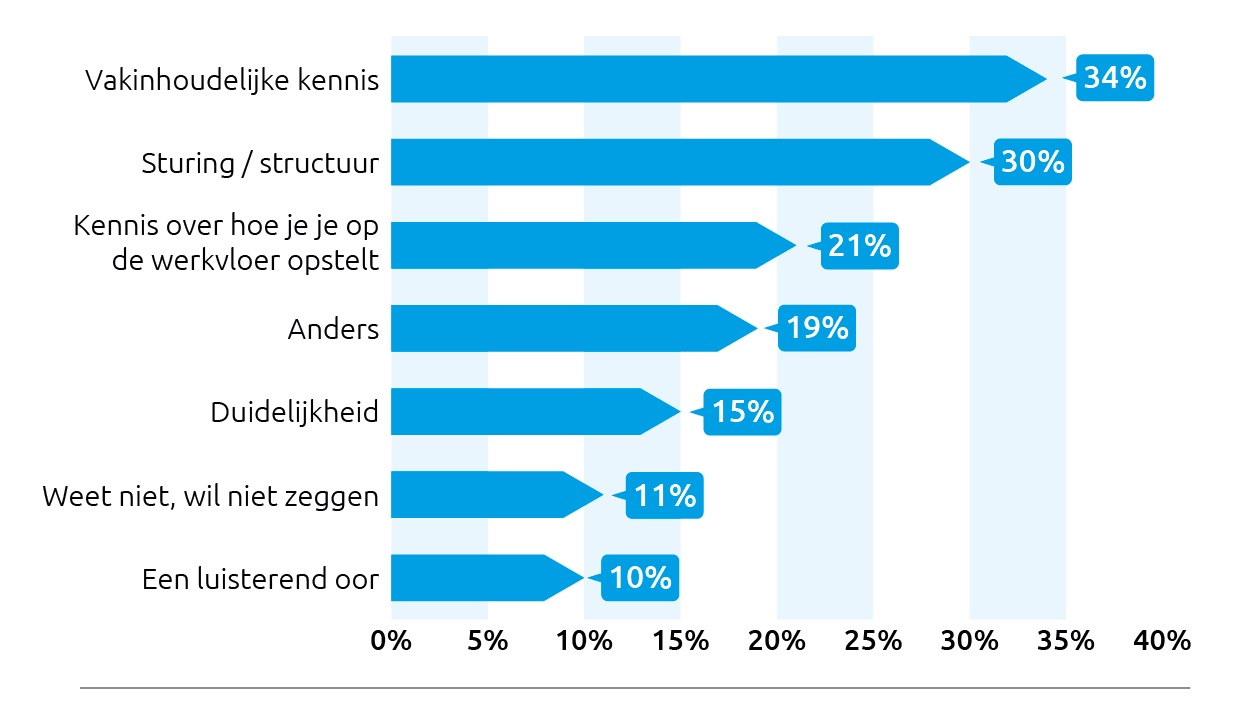 Vakinhoudelijke kennis 34%

Sturing / structuur 30%

Kennis over hoe je je op de werkvloer opstelt 21%

Anders 19%

Duidelijkheid 15%

Weet niet, wil niet zeggen 11%

Een luisterend oor 10%

0% 5% 10% 15% 20% 25% 30% 35% 40%