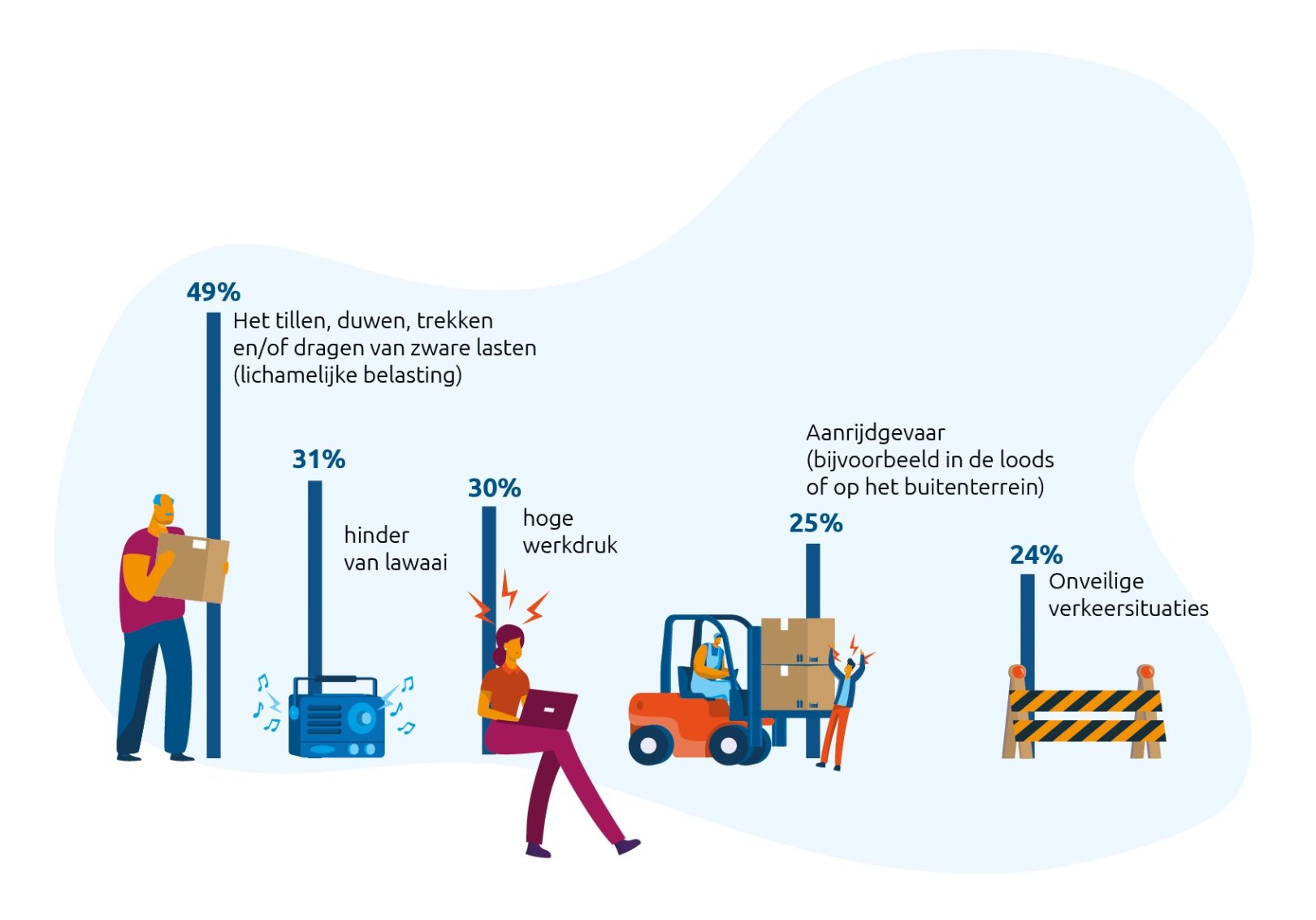 49%
Het tillen, duwen, trekken en/of dragen van zware lasten (lichamelijke belasting)

31%
hinder van lawaai

30%
hoge werkdruk

Aanrijdgevaar (bijvoorbeeld in de loods of op het buitenterrein)

25%

24%
Onveilige verkeersituaties